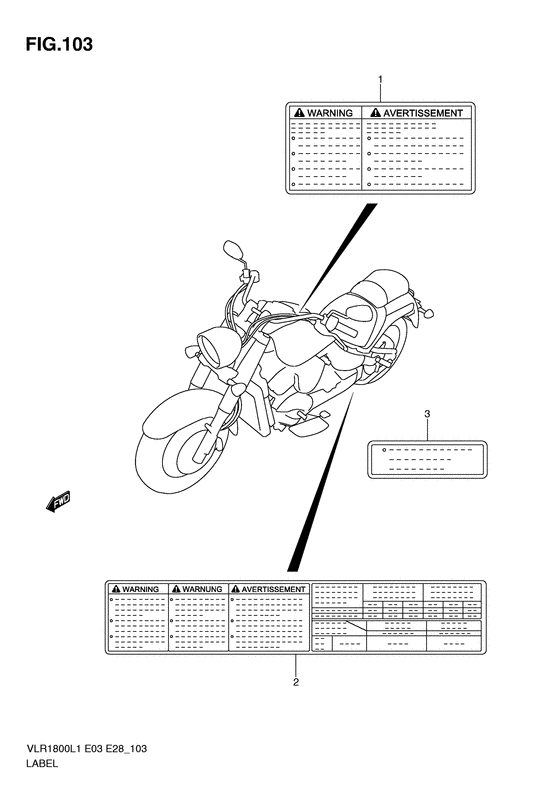 FIG.103

1

WARNING

AVERTISSEMENT

3

FWD

WARNING

WARNUNG

AVERTISSEMENT

2

VLR1800L1 E03 E28_103
LABEL