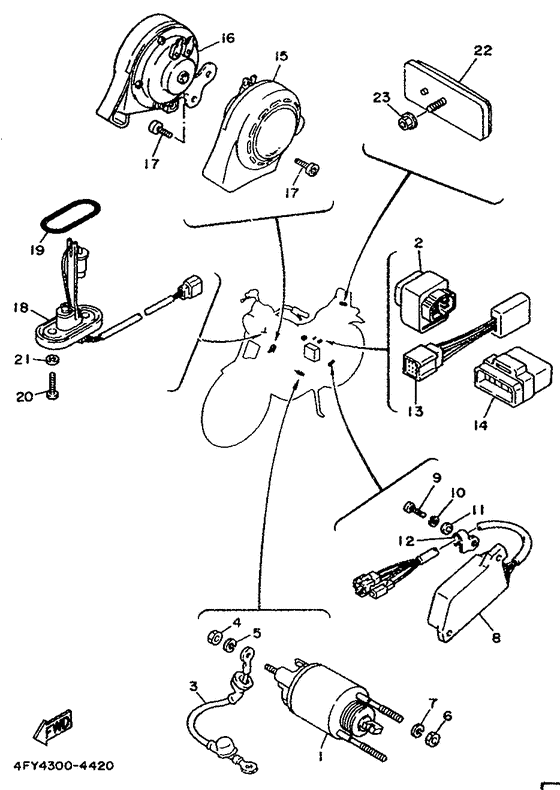 16
15
22
23
17
17
19
2
18
21
20
13
14
9
10
11
12
8
4
5
3
7
6
1
FWD
4FY4300-4420