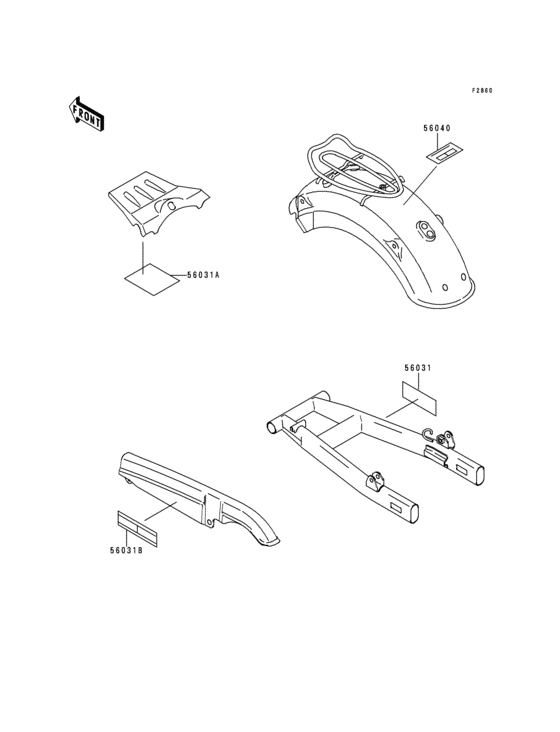 F2860

FRONT

56040

56031A

56031

56031B