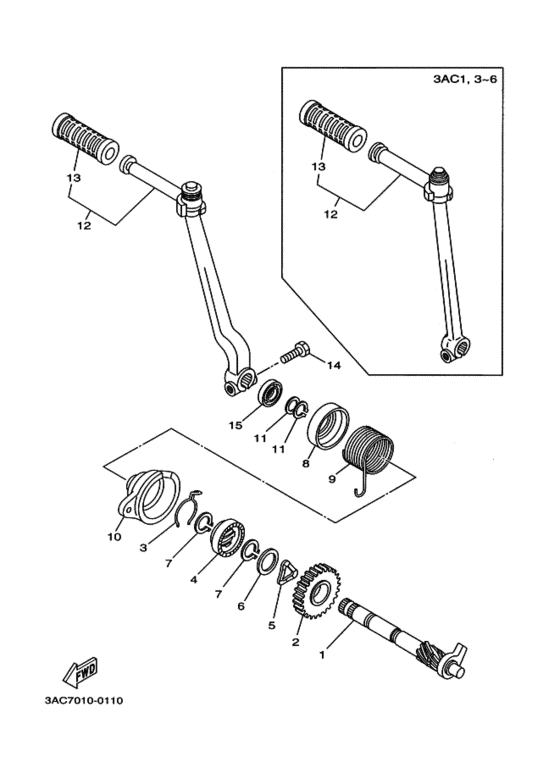 3AC1, 3~6

13

12

13

12

14

15

11

11

8

9

10

3

7

4

7

6

5

2

1

FWD

3AC7010-0110