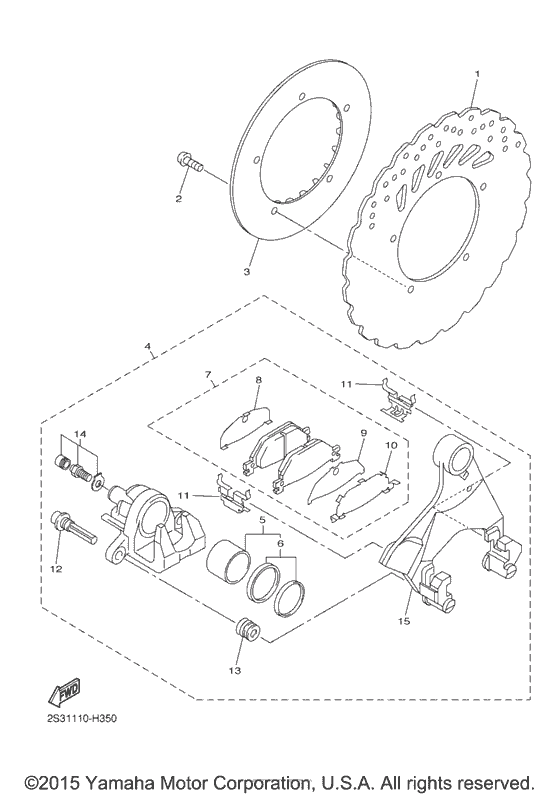 1
2
3
4
7
8
11
14
9
10
11
5
6
12
15
13
FWD
2S31110-H350
©2015 Yamaha Motor Corporation, U.S.A. All rights reserved.