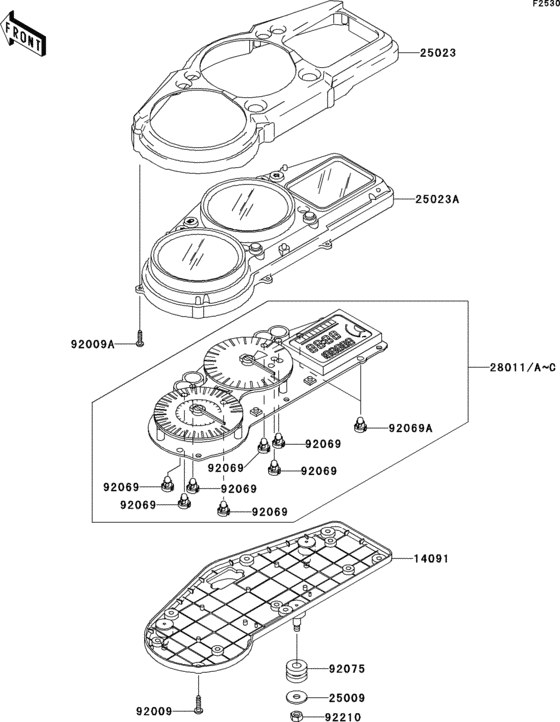 F2530

FRONT

25023

25023A

92009A

28011/A~C

92069A

92069

92069

92069

92069

92069

92069

92069

14091

92075

25009

92009

92210