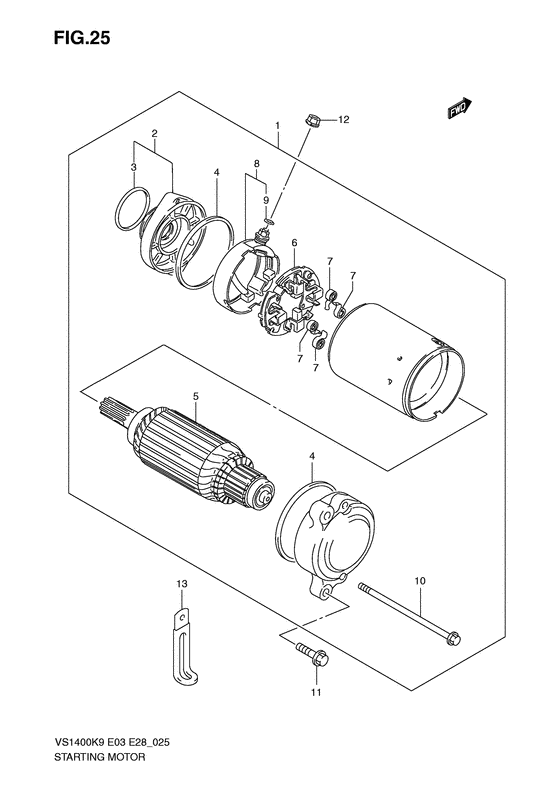 FIG.25

FWD

12
1
2
3
4
8
9
6
7
7
7
7
5
4
10
13
11

VS1400K9 E03 E28_025
STARTING MOTOR