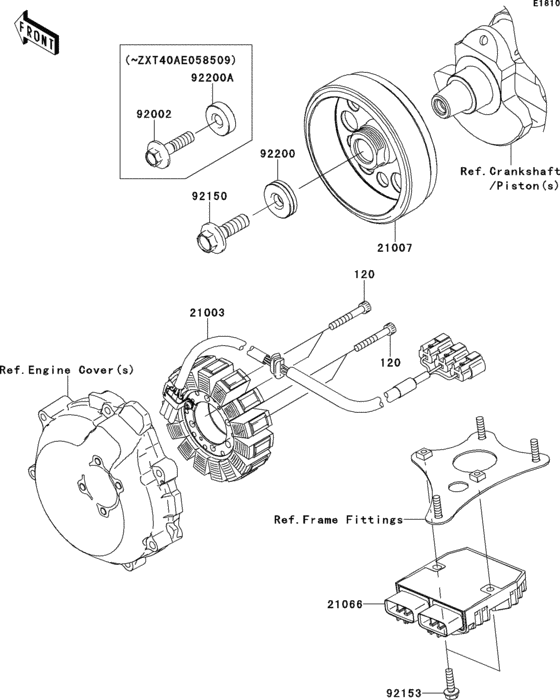 E1810

FRONT

(~ZXT40AE058509)
92200A
92002

92200
92150

21007

Ref.Crankshaft
/Piston(s)

120
21003
120

Ref.Engine Cover(s)

Ref.Frame Fittings

21066

92153