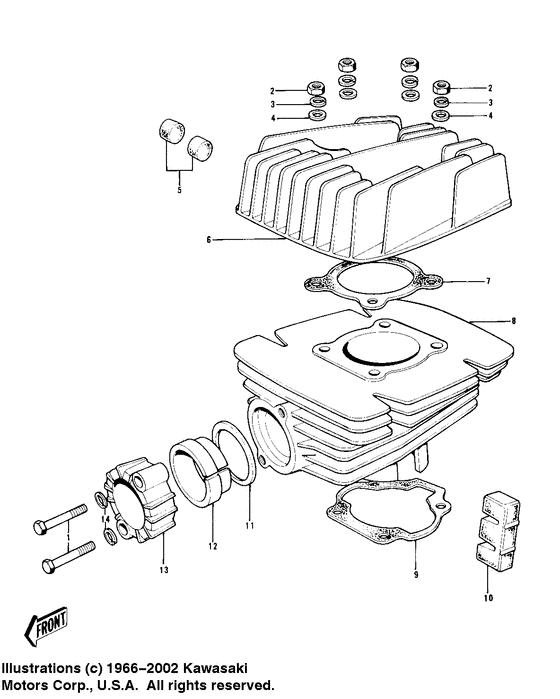 2
3
4
2
3
4
5
6
7
8
14
1
13
12
11
9
10
FRONT

Illustrations (c) 1966–2002 Kawasaki Motors Corp., U.S.A. All rights reserved.