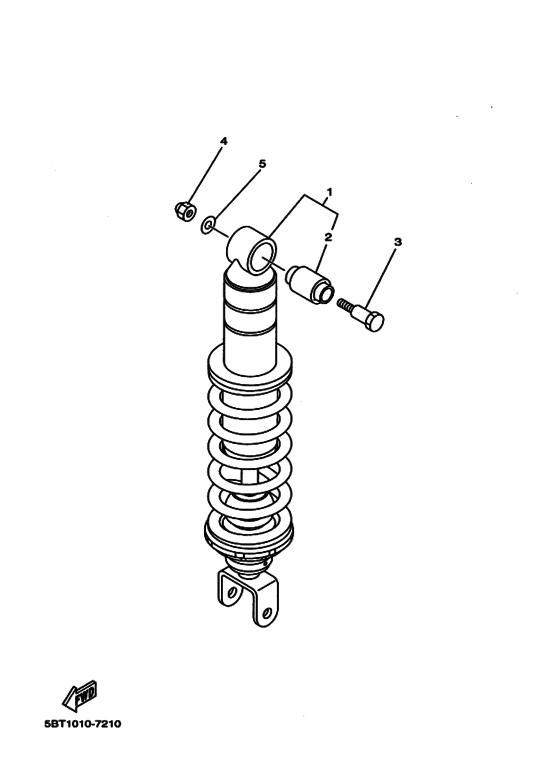 4
5
1
2
3
FWD
5BT1010-7210