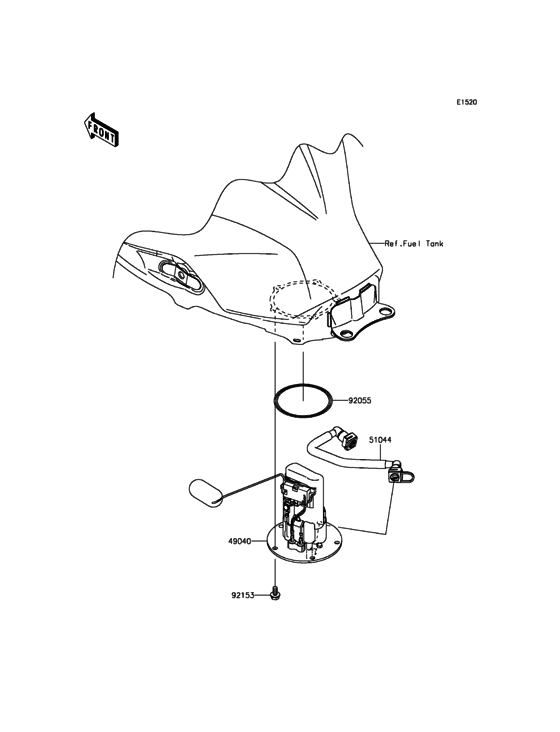 E1520

FRONT

Ref.Fuel Tank

92055

51044

49040

92153