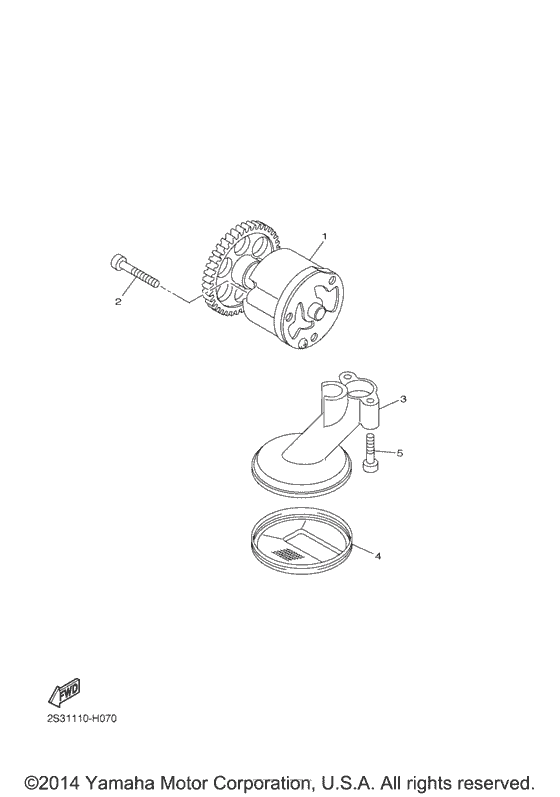 1

2

3

5

4

FWD

2S31110-H070

©2014 Yamaha Motor Corporation, U.S.A. All rights reserved.