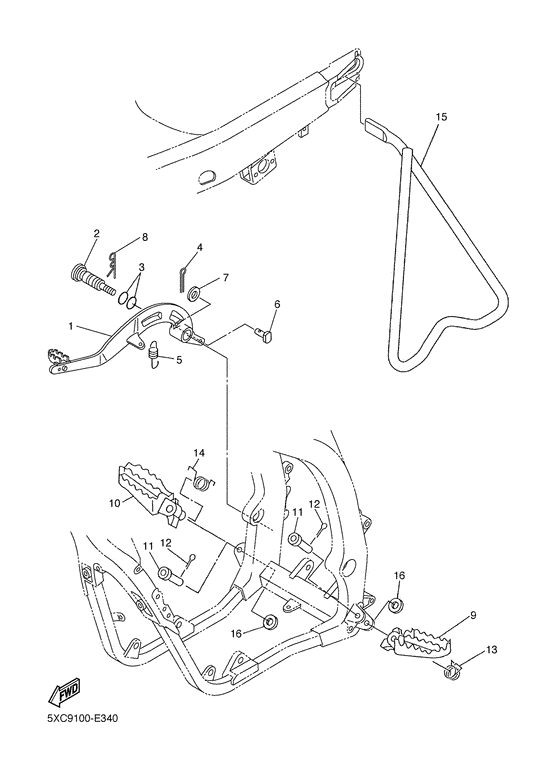 15
2
8
4
3
7
6
1
5
14
10
11
12
11
12
16
16
9
13
FWD
5XC9100-E340