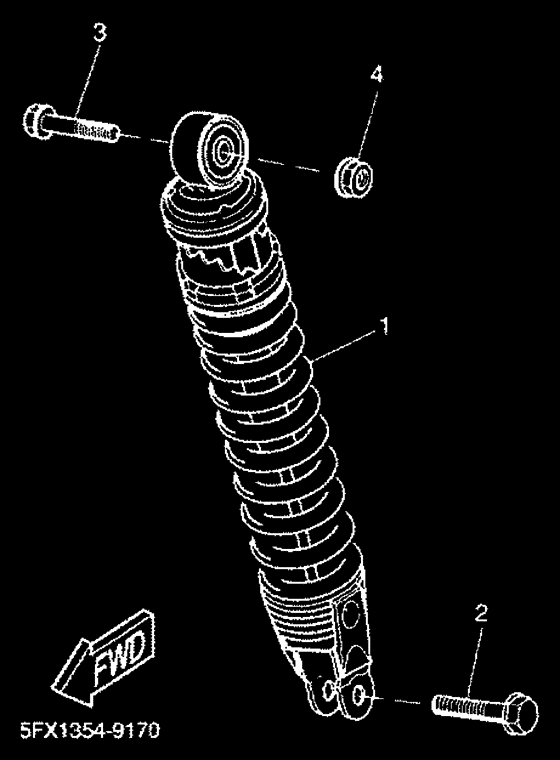 3
4
1
2
FWD
5FX1354-9170