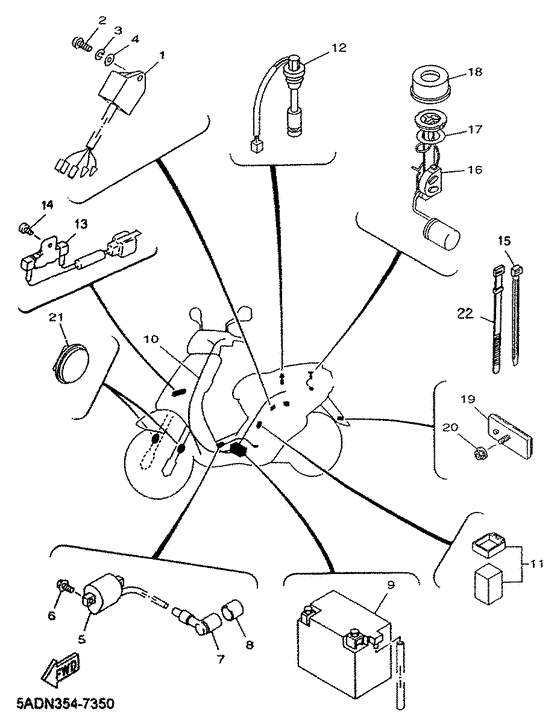 2
3
4
1
12
18
17
16
14
13
15
22
21
10
19
20
11
6
5
7
8
9
FWD
5ADN354-7350