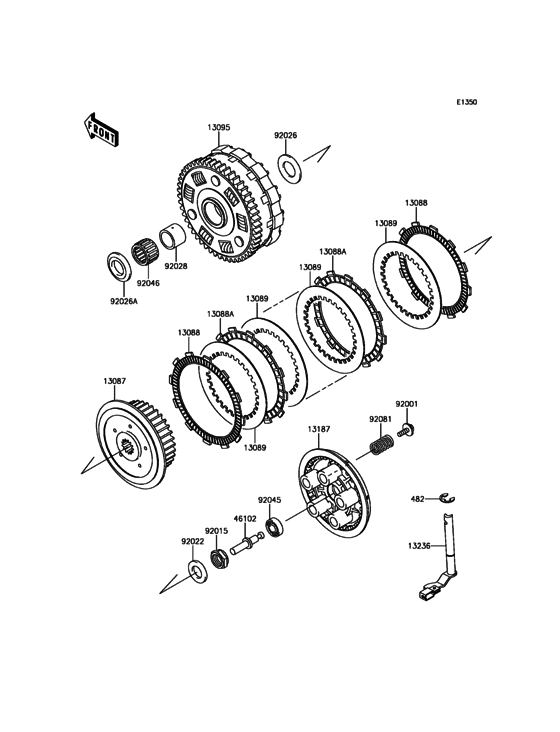 E1350

FRONT

13095

92026

13088

13089

13088A

13089

92028

92046

92026A

13089

13088A

13088

13087

13089

92001

92081

13187

482

92045

46102

92015

92022

13236