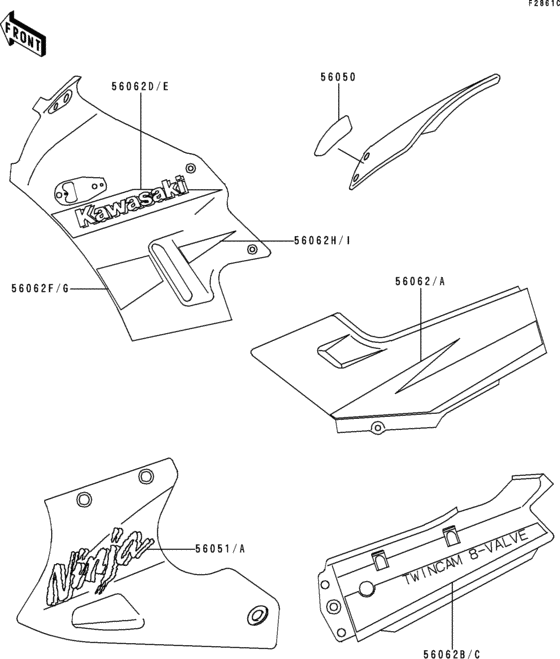 F2861C

FRONT

56062D/E

56050

Kawasaki

56062H/I

56062F/G

56062/A

Ninja

56051/A

TWINCAM 8-VALVE

56062B/C