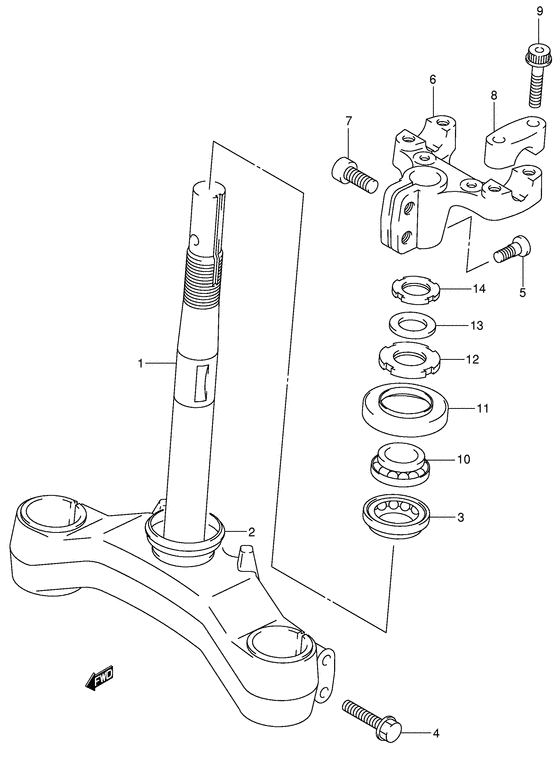 9
6
8
7
5
14
13
12
1
11
10
3
2
FWD
4