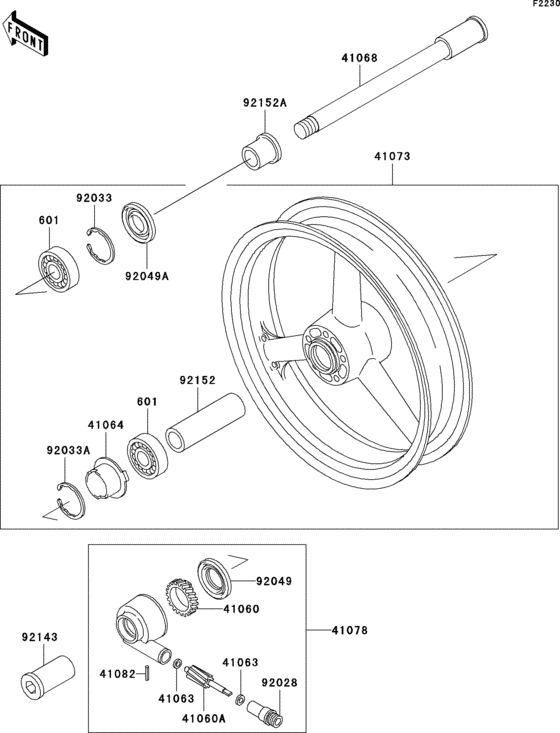 F2230

FRONT

41068

92152A

41073

92033

601

92049A

92152

601

41064

92033A

92049

41060

41078

92143

41082

41063

41063

92028

41060A