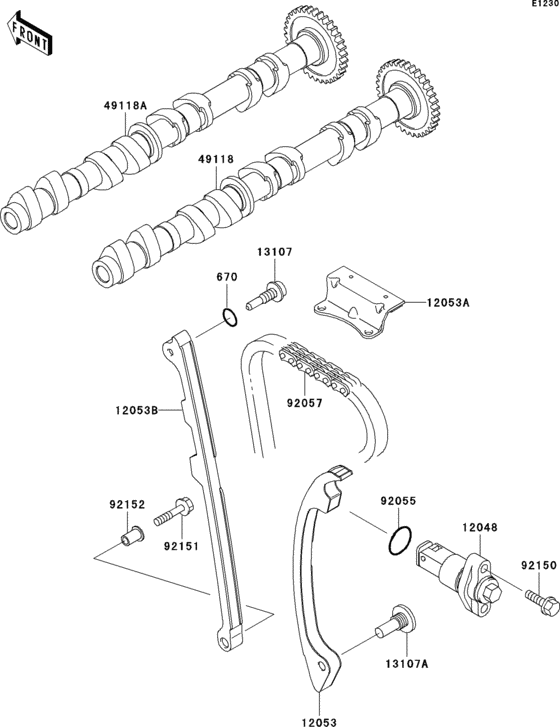 E1230

FRONT

49118A

49118

13107

670

12053A

92057

12053B

92152

92151

92055

12048

92150

13107A

12053