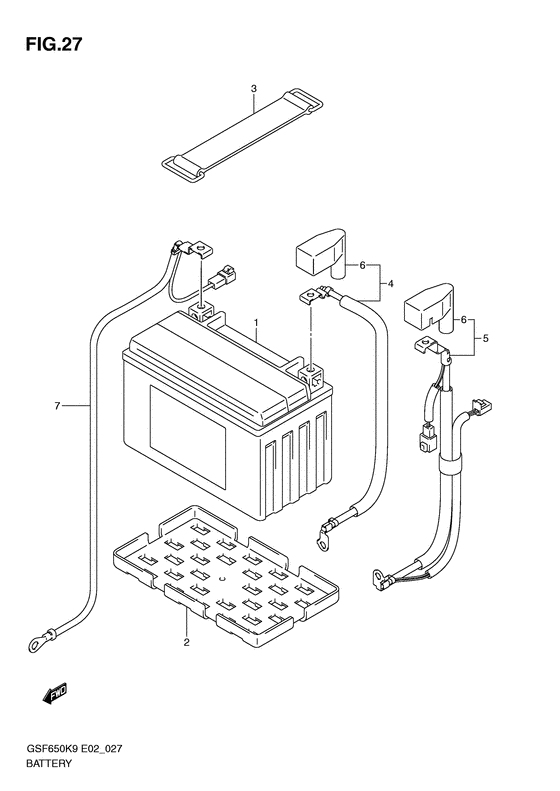 FIG.27

3

6

4

1

6

5

7

2

FWD

GSF650K9 E02_027
BATTERY