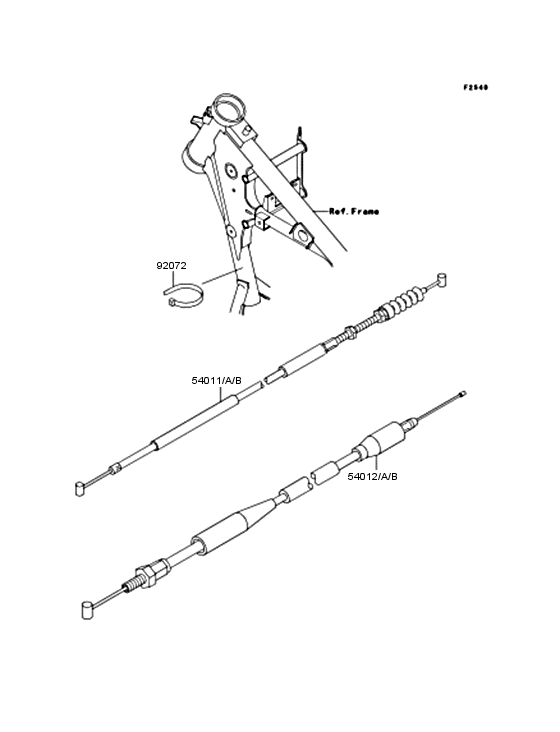 F2540

Ref. Frame

92072

54011/A/B

54012/A/B