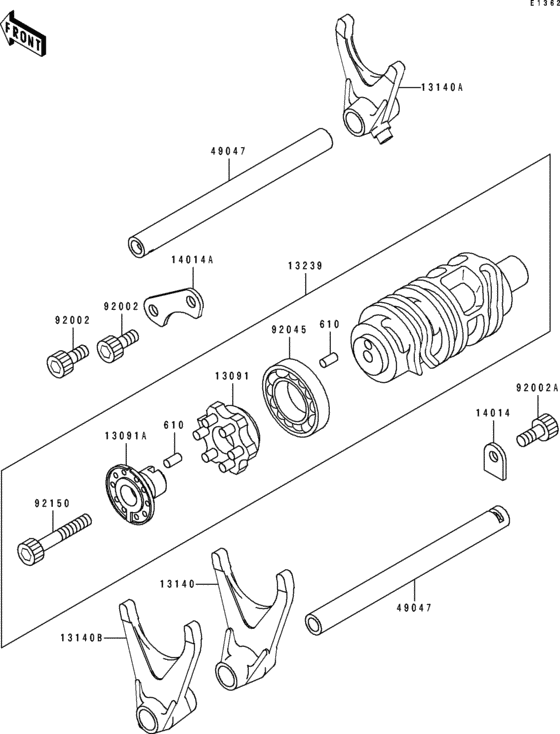 E1362

FRONT

13140A

49047

14014A

13239

92002

92002

92045

610

13091

92002A

14014

13091A

610

92150

13140

49047

13140B