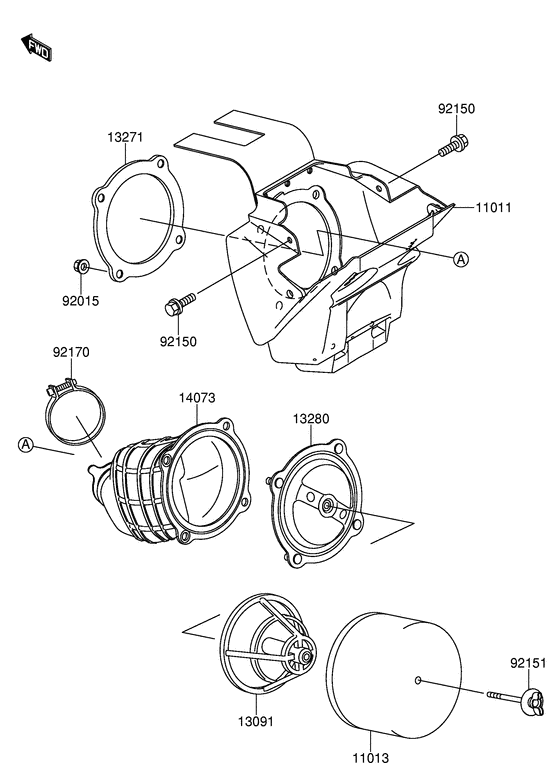 FWD

92150

13271

11011

A

92015

92150

92170

14073

13280

A

92151

13091

11013