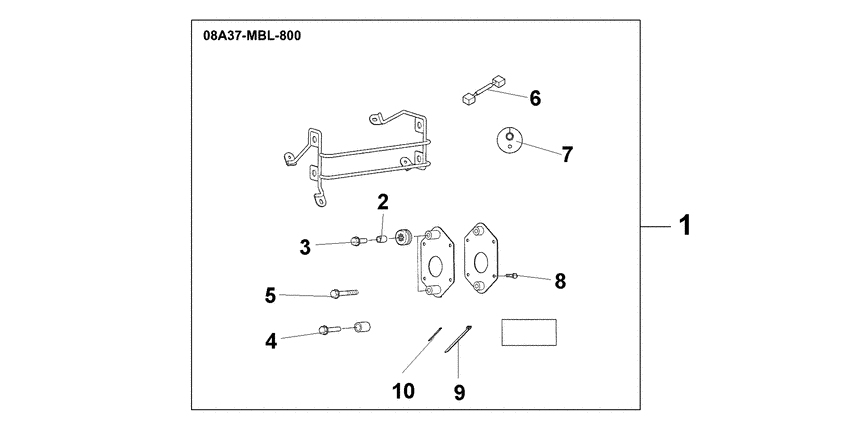 08A37-MBL-800

6

7

2

3

1

8

5

4

10

9