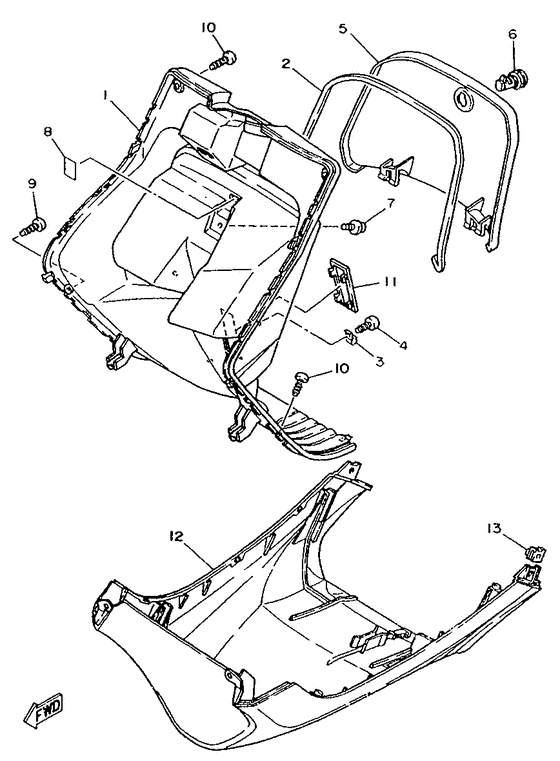 10
5
6
2
1
8
9
7
11
4
3
10
12
13
FWD