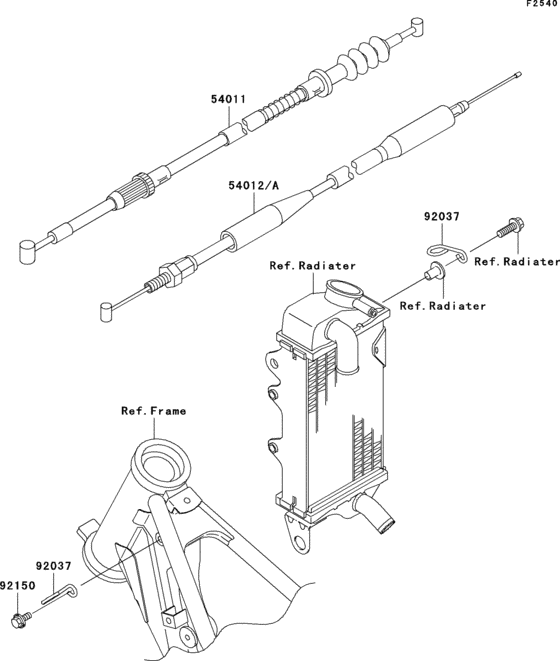 F2540

54011

54012/A

92037

Ref.Radiater

Ref.Radiater

Ref.Radiater

Ref.Frame

92037

92150