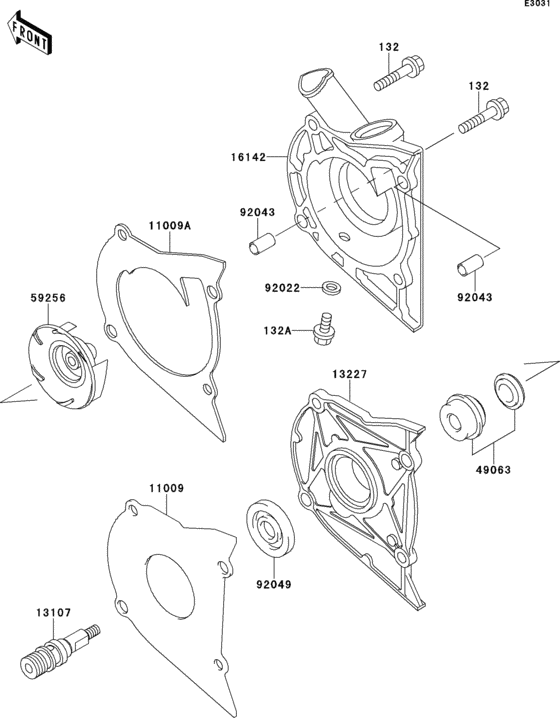 E3031

FRONT

132

132

16142

92043

11009A

92022

92043

59256

132A

13227

49063

11009

92049

13107