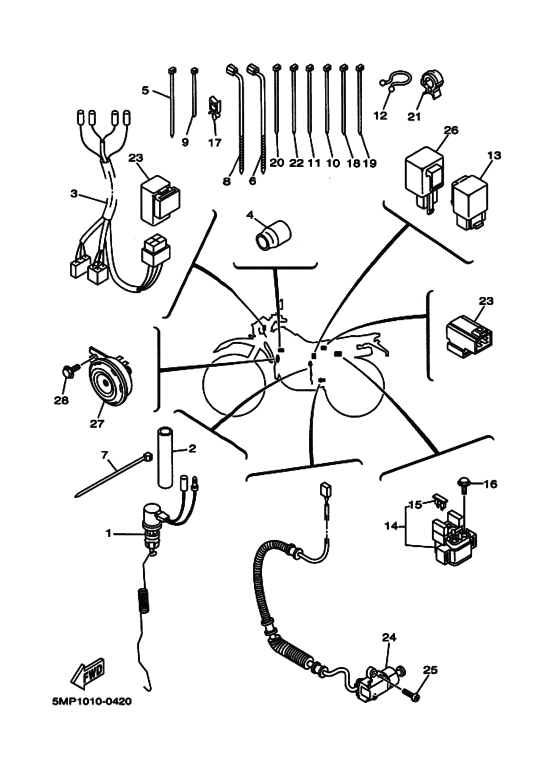 5
9
17
8
6
20
22
11
10
18
19
12
21
26
13
23
3
4
23
28
27
7
2
1
16
15
14
24
25
FWD
5MP1010-0420