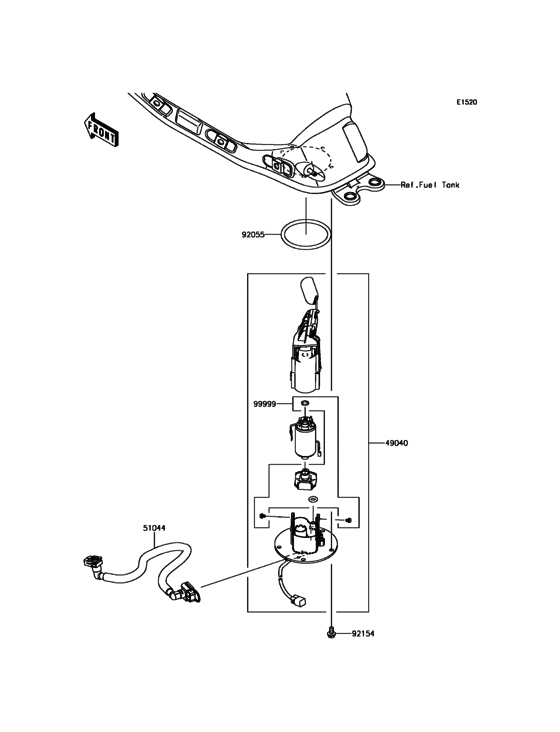 E1520

FRONT

Ref.Fuel Tank

92055

99999

49040

51044

92154