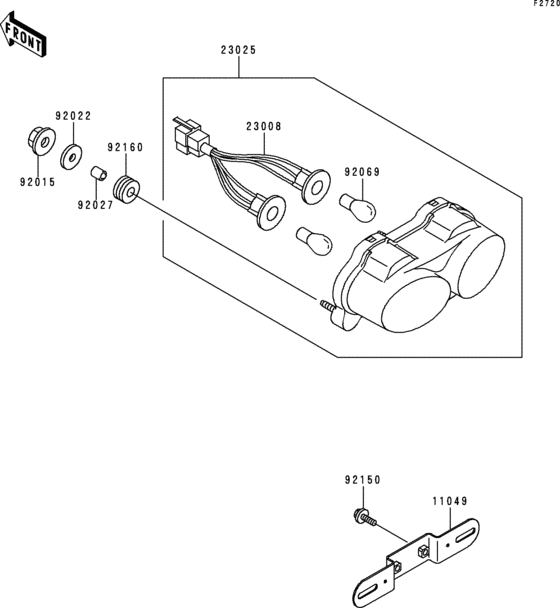 F2720

FRONT

23025

92022

23008

92160

92069

92015

92027

92150

11049