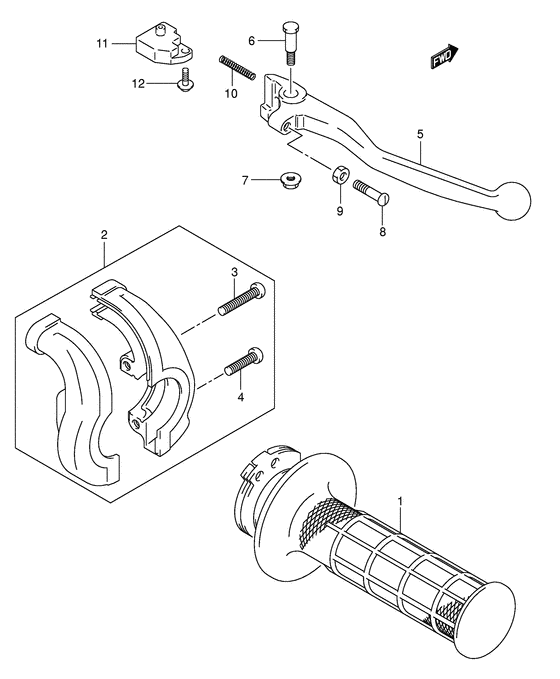 11
6
FWD
12
10
5
7
9
8
2
3
4
1