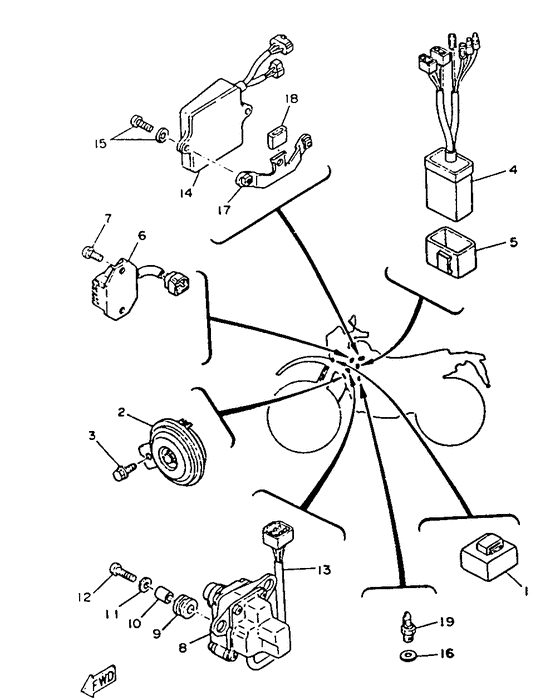 18
15
14
17
4
5
7
6
2
3
13
1
12
11
10
9
8
19
16
FWD