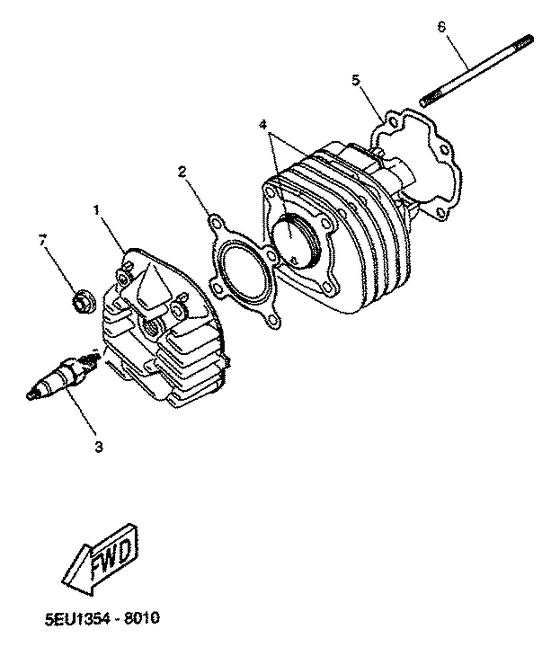 6
5
4
2
1
7
3
FWD
5EU1354 - 8010