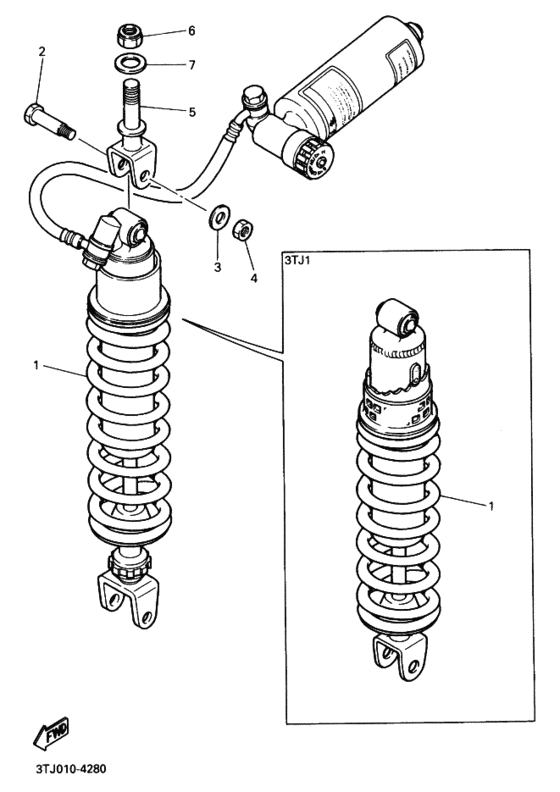 6
7
2
5
3
4
3TJ1
1
1
FWD
3TJ010-4280