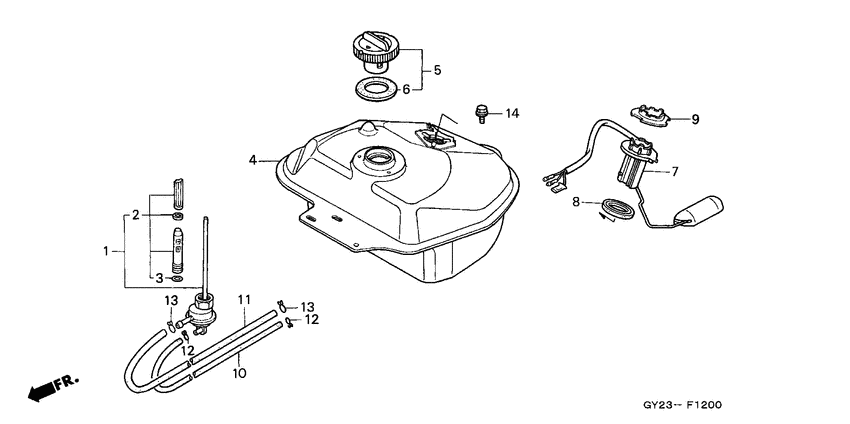 5
6
14
9
4
7
8
2
1
3
13
11
13
12
12
10
FR.
GY23-- F1200