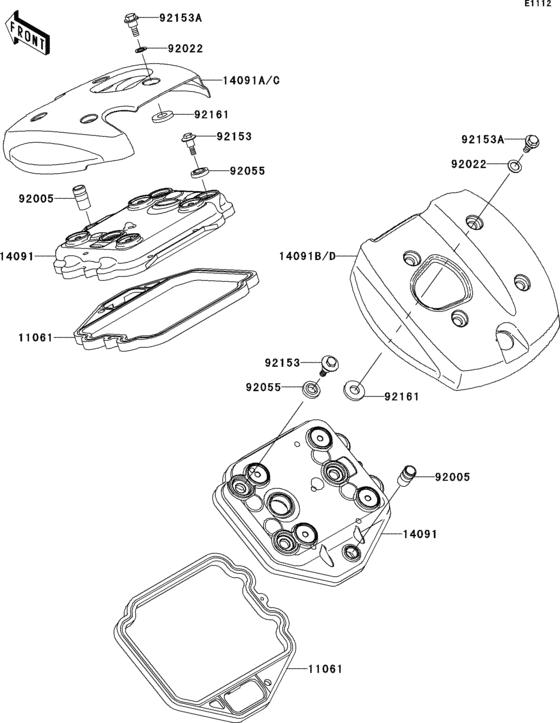 E1112

FRONT

92153A

92022

14091A/C

92161

92153

92055

92005

14091

11061

92153A

92022

14091B/D

92153

92055

92161

92005

14091

11061