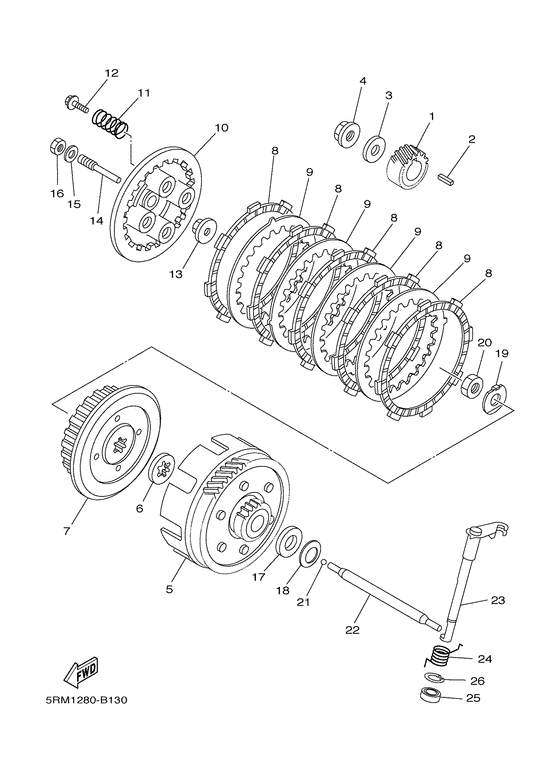 12
11
10
4
3
1
2
16
15
14
13
8
9
8
9
8
9
8
9
8
20
19
7
6
5
17
18
21
22
23
24
26
25
FWD
5RM1280-B130