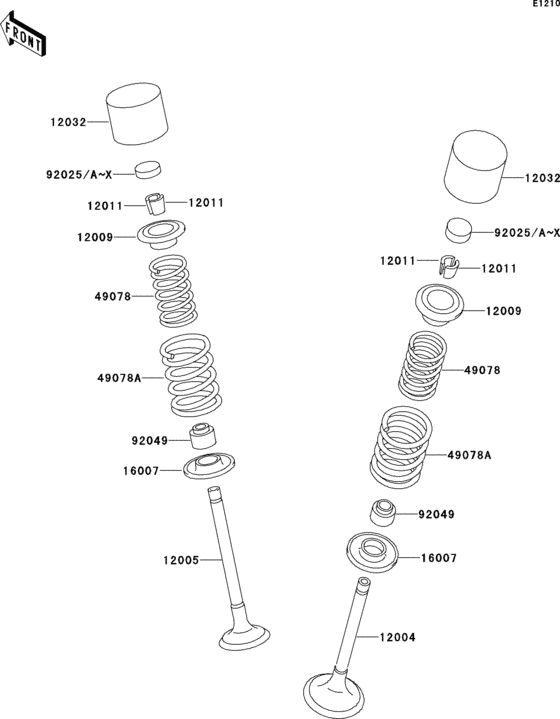 E1210

FRONT

12032
92025/A~X
12011
12011
12009
49078
49078A
92049
16007
12005

12032
92025/A~X
12011
12011
12009
49078
49078A
92049
16007
12004