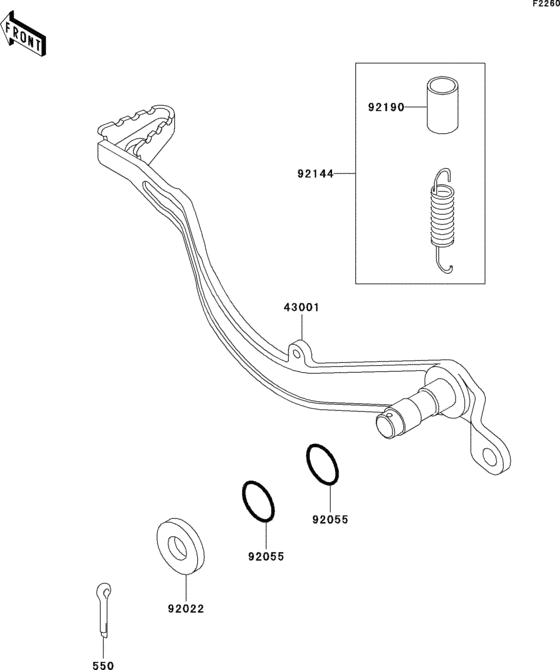 F2260

FRONT

92190

92144

43001

92055

92055

92022

550