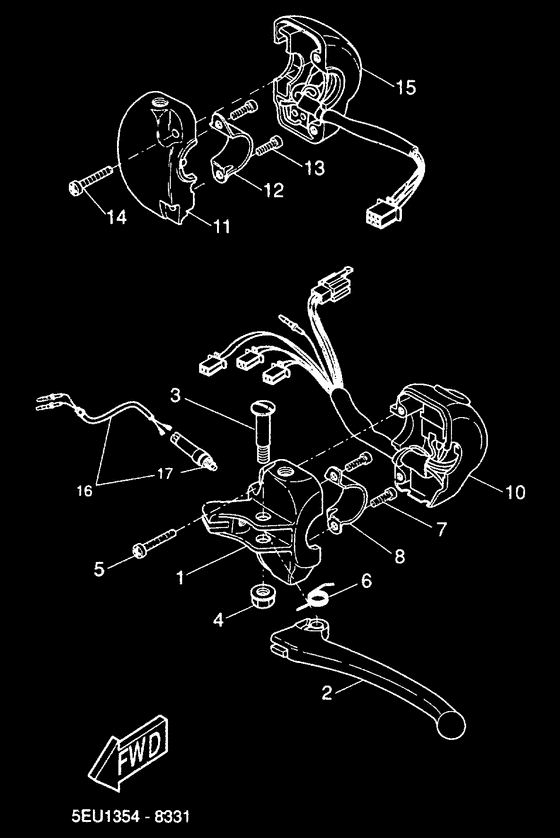 15
13
12
14
11
3
16
17
10
7
8
5
1
6
4
2
FWD
5EU1354 - 8331