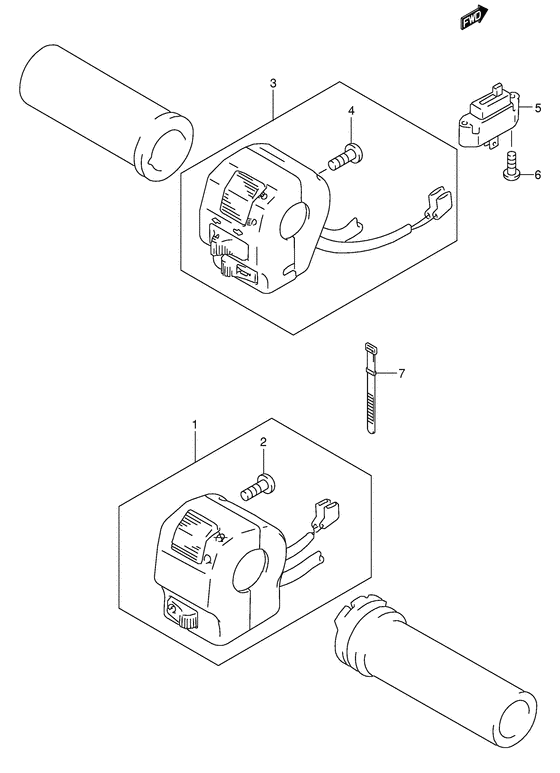 FWD

3

4

5

6

7

1

2