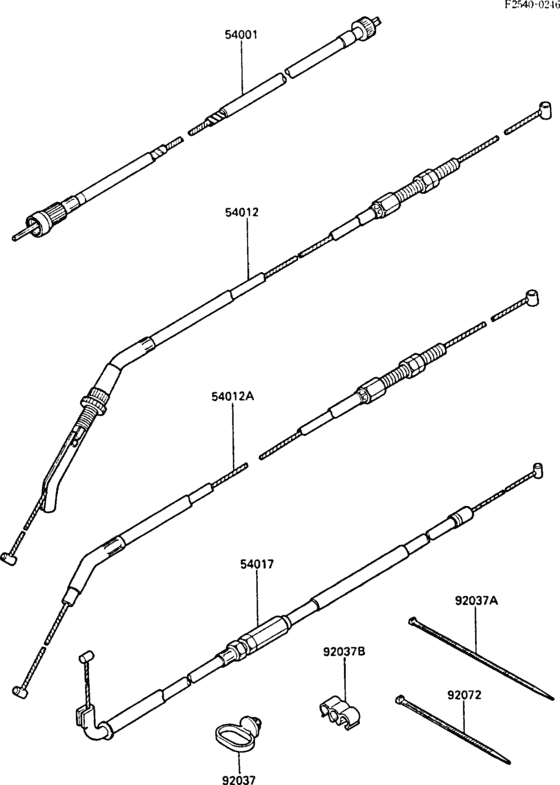 F2540-0246

54001

54012

54012A

54017

92037A

92037B

92072

92037