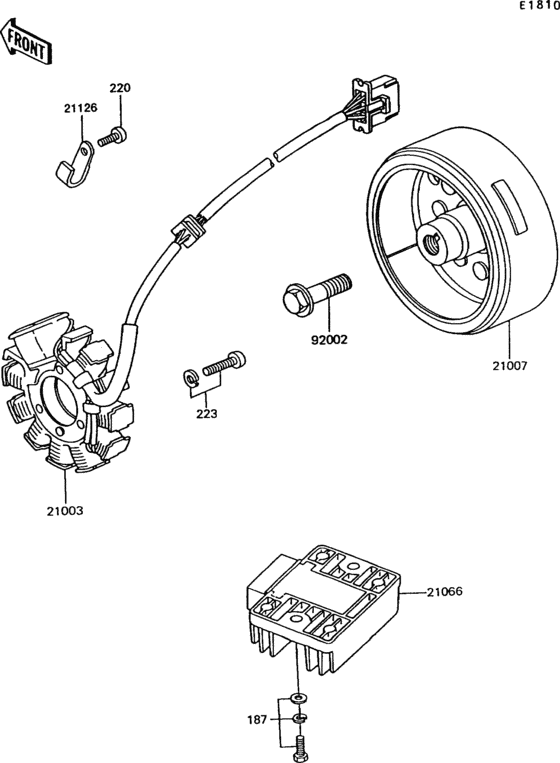 E1810

FRONT

220

21126

92002

21007

223

21003

21066

187