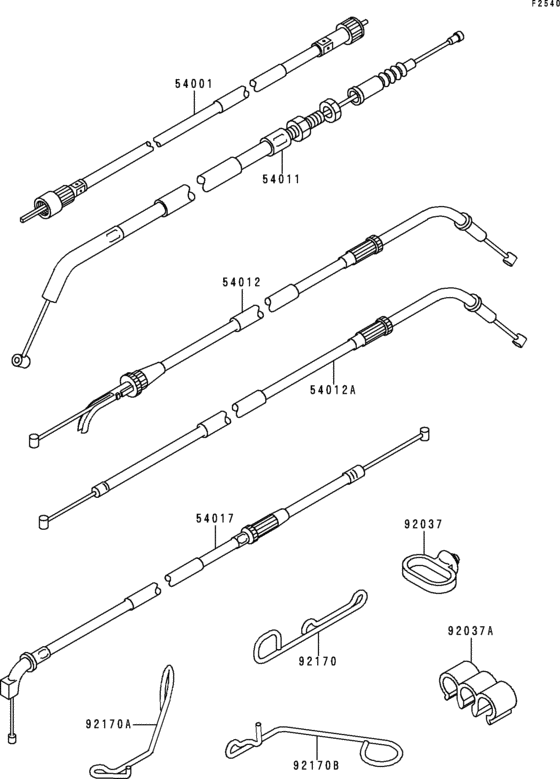 F2540

54001

54011

54012

54012A

54017

92037

92170

92037A

92170A

92170B