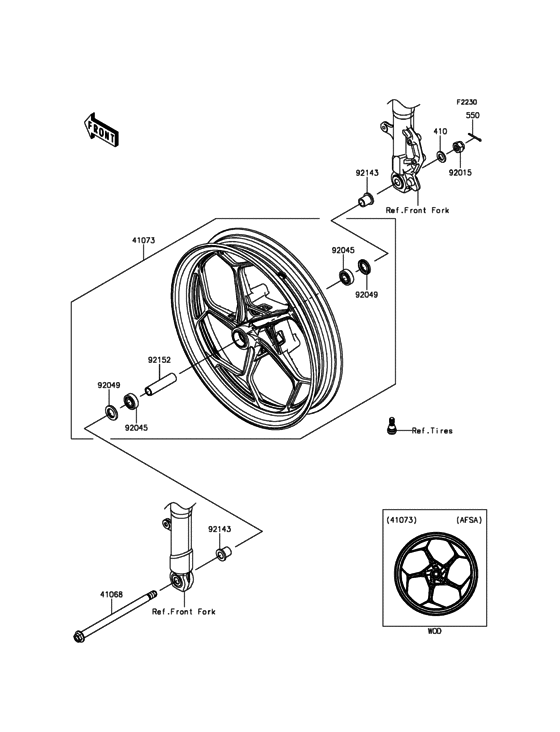 FRONT

F2230

550

410

92015

92143

Ref.Front Fork

41073

92045

92049

92152

92049

92045

Ref.Tires

92143

41068

Ref.Front Fork

(41073)

(AFSA)

WOD