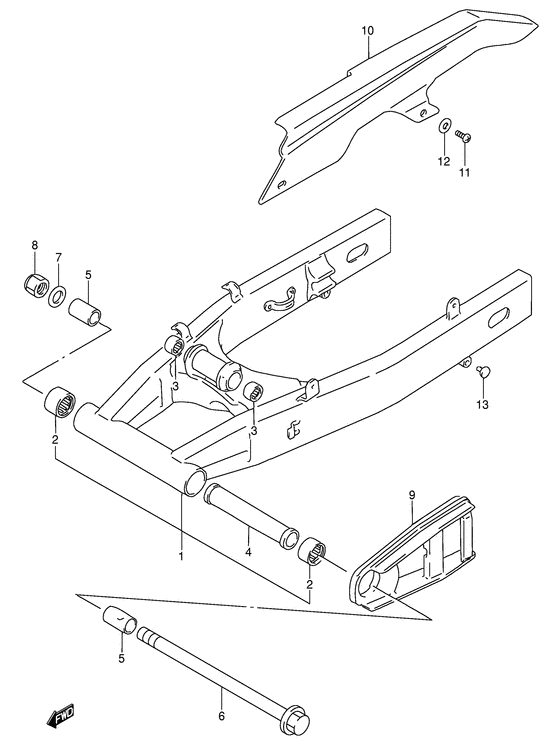 10
12
11
8
7
5
3
3
13
2
9
1
4
2
5
6
FWD