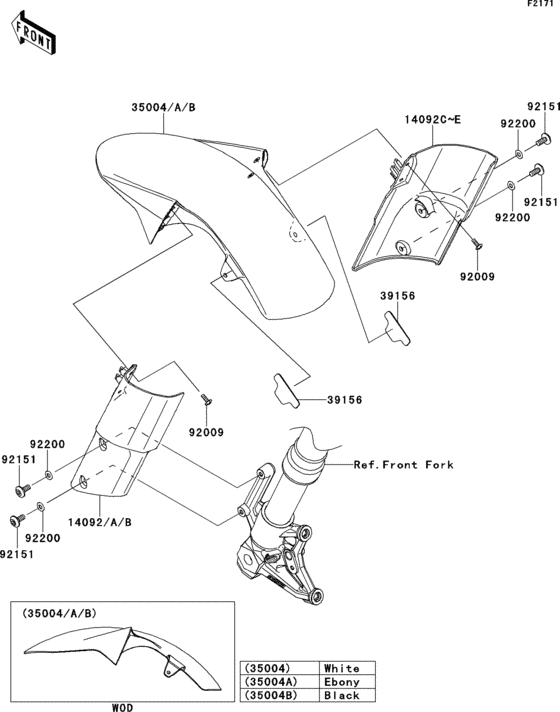 F2171

FRONT

35004/A/B

14092C~E

92151

92200

92151

92200

92009

39156

39156

92009

92200

92151

Ref.Front Fork

14092/A/B

92200

92151

(35004/A/B)

WOD

| (35004) | White |
|---|---|
| (35004A) | Ebony |
| (35004B) | Black |