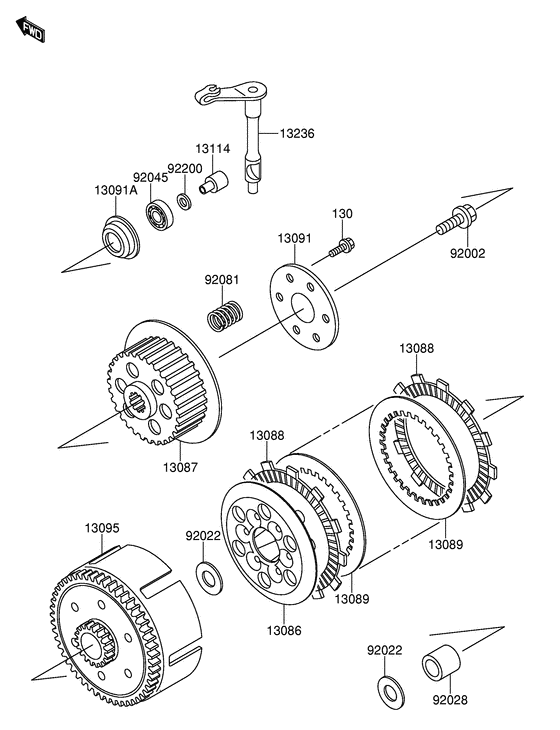 FWD

13236

13114

92200

92045

13091A

130

92002

13091

92081

13088

13087

13088

13095

92022

13089

13089

13086

92022

92028