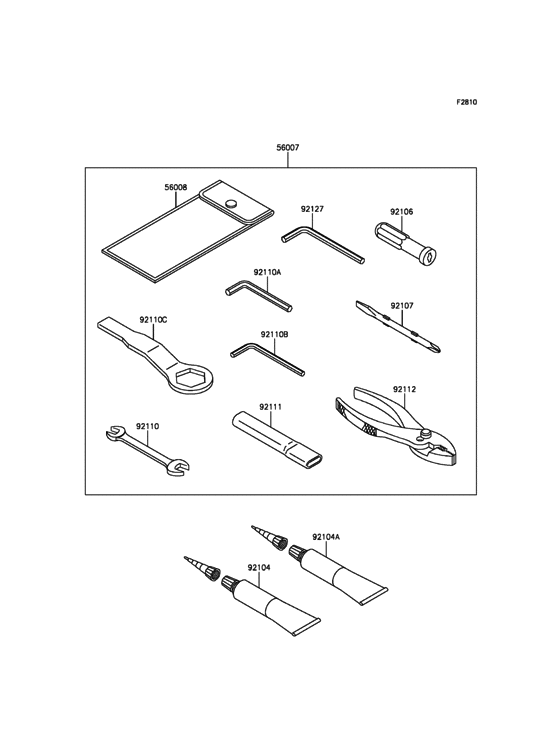 F2810

56007

56008

92127

92106

92110A

92107

92110C

92110B

92112

92110

92111

92104A

92104